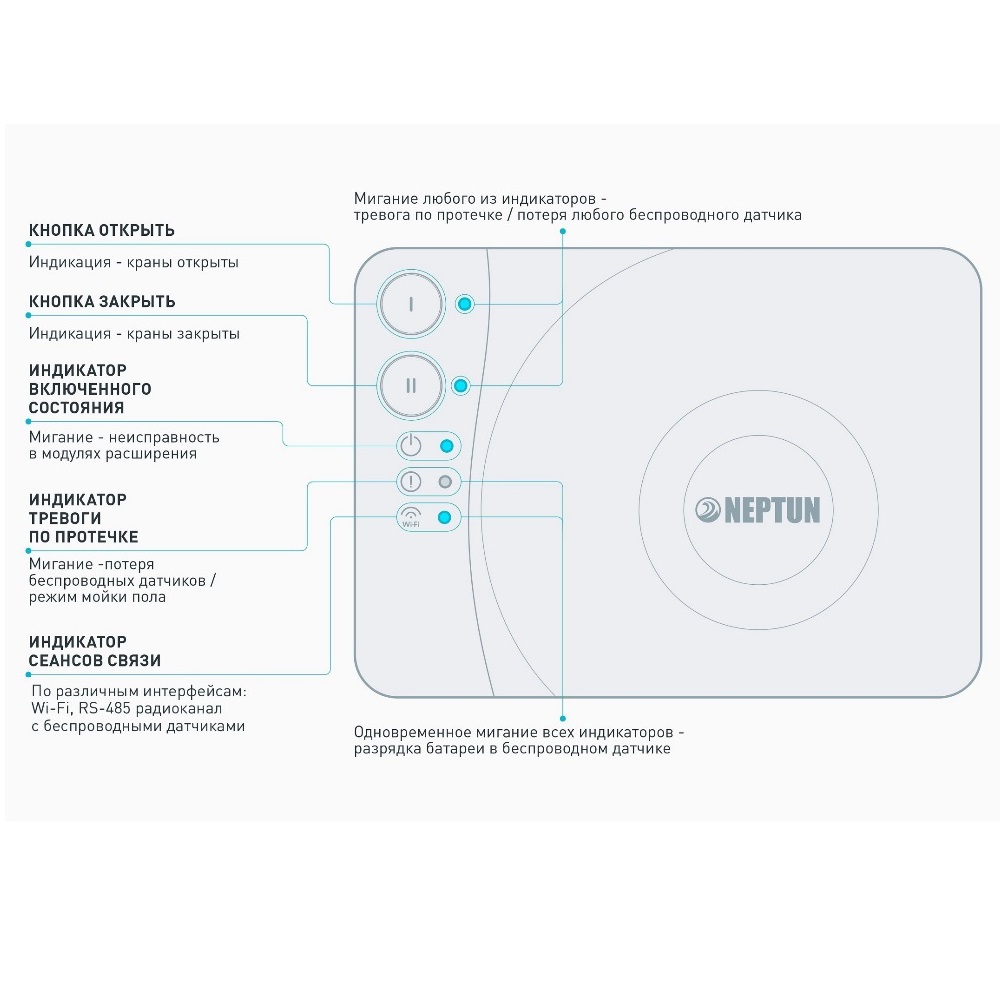 Мигание любого из индикаторов - тревога по протечке / потеря любого беспроводного датчика

КНОПКА ОТКРЫТЬ

Индикация - краны открыты

КНОПКА ЗАКРЫТЬ

Индикация - краны закрыты

ИНДИКАТОР ВКЛЮЧЕННОГО СОСТОЯНИЯ

Мигание - неисправность в модулях расширения

ИНДИКАТОР ТРЕВОГИ ПО ПРОТЕЧКЕ

Мигание -потеря беспроводных датчиков / режим мойки пола

ИНДИКАТОР СЕАНСОВ СВЯЗИ

По различным интерфейсам: Wi-Fi, RS-485 радиоканал с беспроводными датчиками

I

II

Wi-Fi

NEPTUN

Одновременное мигание всех индикаторов - разрядка батареи в беспроводном датчике